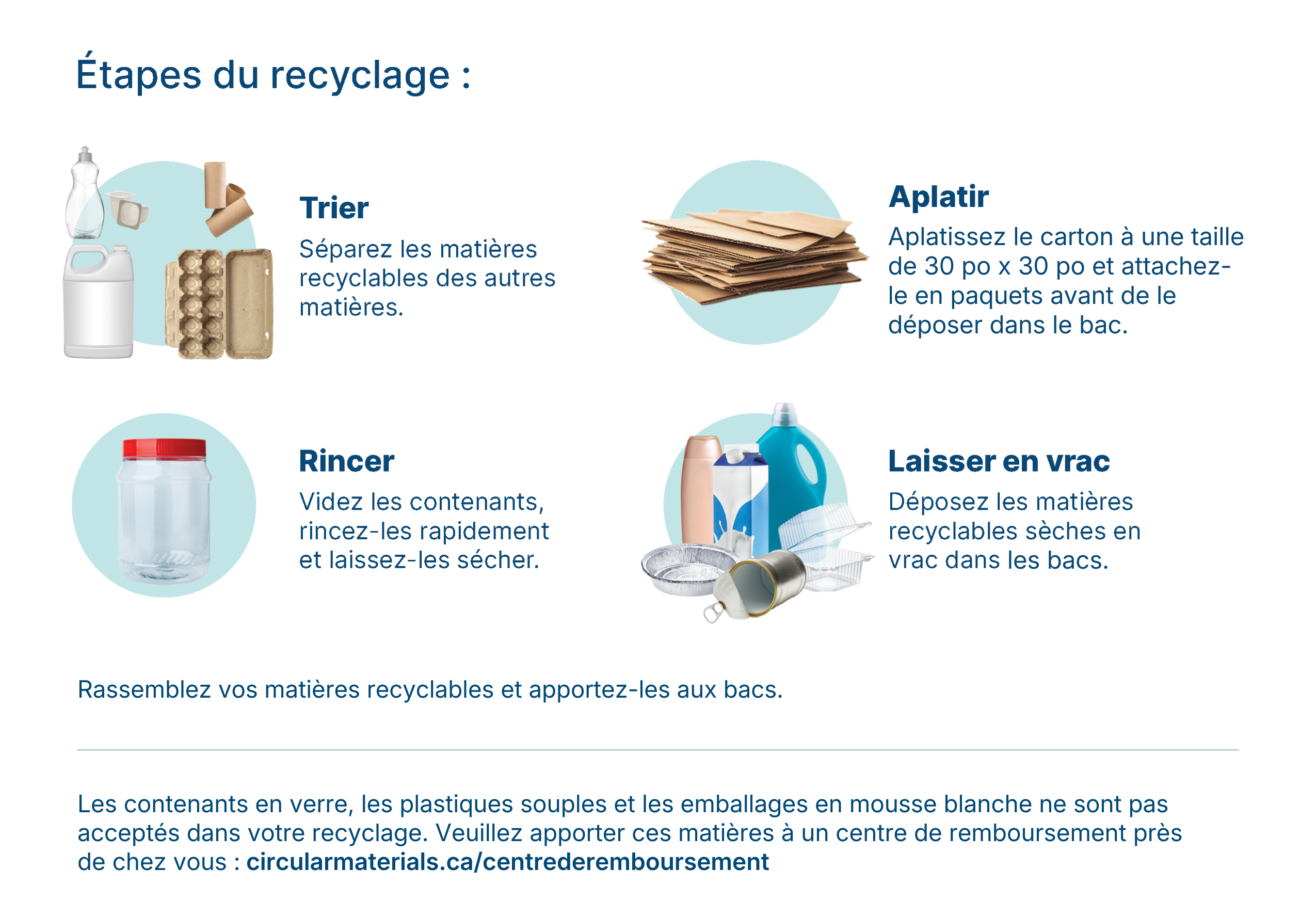 Étapes du recyclage :

Trier

Séparez les matières recyclables des autres matières.

Aplatir

Aplatissez le carton à une taille de 30 po x 30 po et attachez-le en paquets avant de le déposer dans le bac.

Rincer

Videz les contenants, rincez-les rapidement et laissez-les sécher.

Laisser en vrac

Déposez les matières recyclables sèches en vrac dans les bacs.

Rassemblez vos matières recyclables et apportez-les aux bacs.

Les contenants en verre, les plastiques souples et les emballages en mousse blanche ne sont pas acceptés dans votre recyclage. Veuillez apporter ces matières à un centre de remboursement près de chez vous : circularmaterials.ca/centrederemboursement