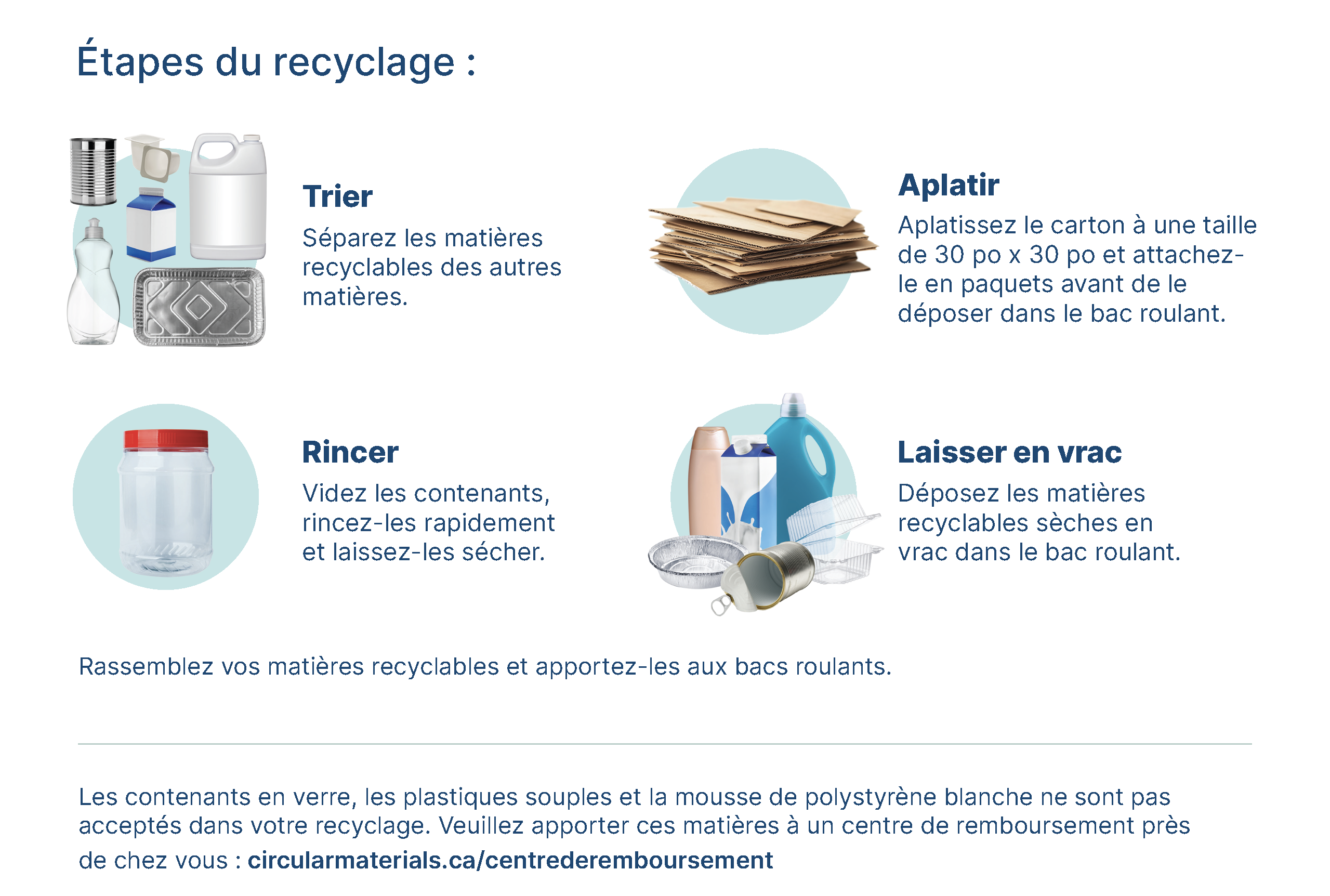 Étapes du recyclage :

Trier

Séparez les matières recyclables des autres matières.

Aplatir

Aplatissez le carton à une taille de 30 po x 30 po et attachez-le en paquets avant de le déposer dans le bac roulant.

Rincer

Videz les contenants, rincez-les rapidement et laissez-les sécher.

Laisser en vrac

Déposez les matières recyclables sèches en vrac dans le bac roulant.

Rassemblez vos matières recyclables et apportez-les aux bacs roulants.

Les contenants en verre, les plastiques souples et la mousse de polystyrène blanche ne sont pas acceptés dans votre recyclage. Veuillez apporter ces matières à un centre de remboursement près de chez vous : circularmaterials.ca/centrederemboursement