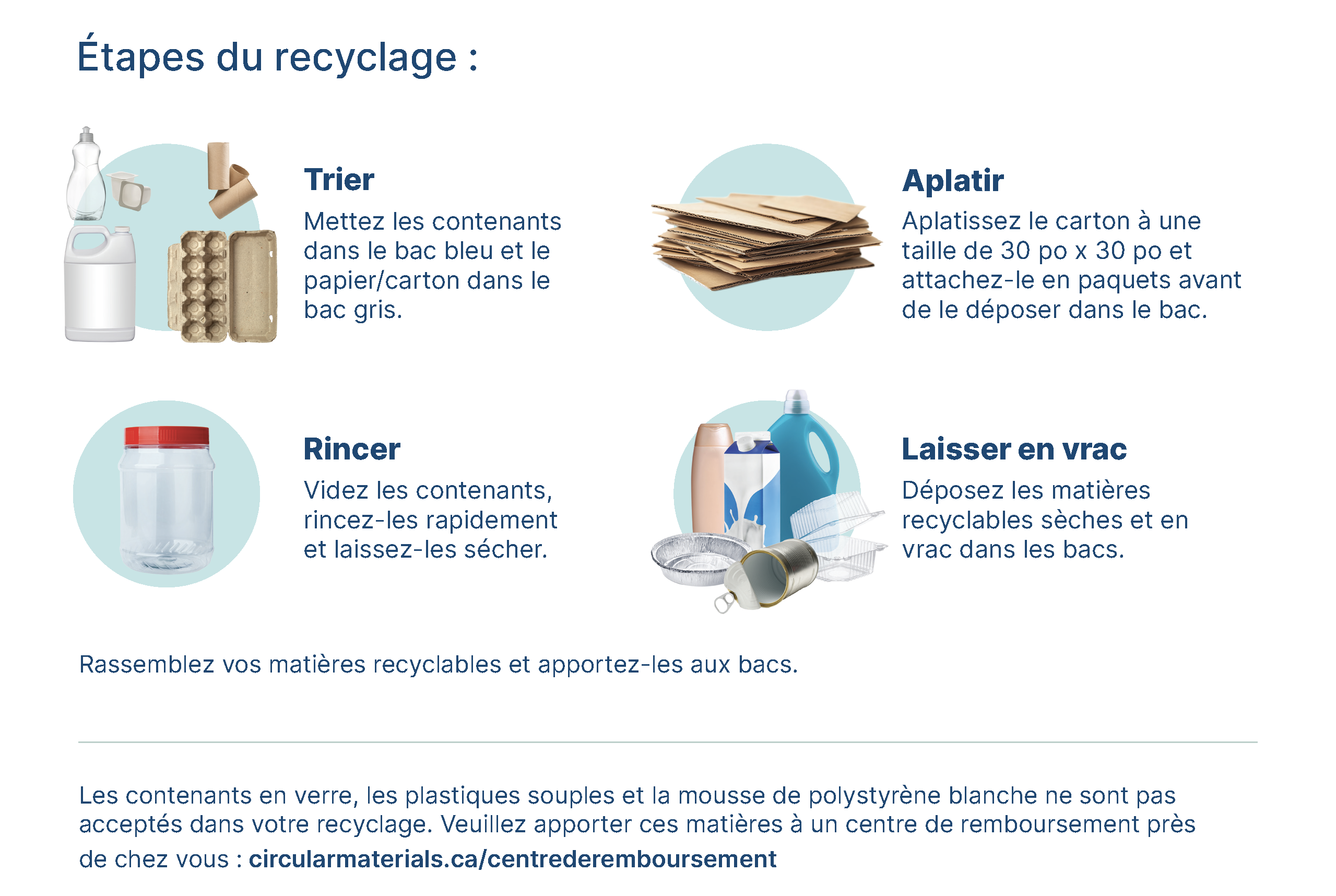 Étapes du recyclage :

Trier

Mettez les contenants dans le bac bleu et le papier/carton dans le bac gris.

Aplatir

Aplatissez le carton à une taille de 30 po x 30 po et attachez-le en paquets avant de le déposer dans le bac.

Rincer

Videz les contenants, rincez-les rapidement et laissez-les sécher.

Laisser en vrac

Déposez les matières recyclables sèches et en vrac dans les bacs.

Rassemblez vos matières recyclables et apportez-les aux bacs.

Les contenants en verre, les plastiques souples et la mousse de polystyrène blanche ne sont pas acceptés dans votre recyclage. Veuillez apporter ces matières à un centre de remboursement près de chez vous : circularmaterials.ca/centrederemboursement